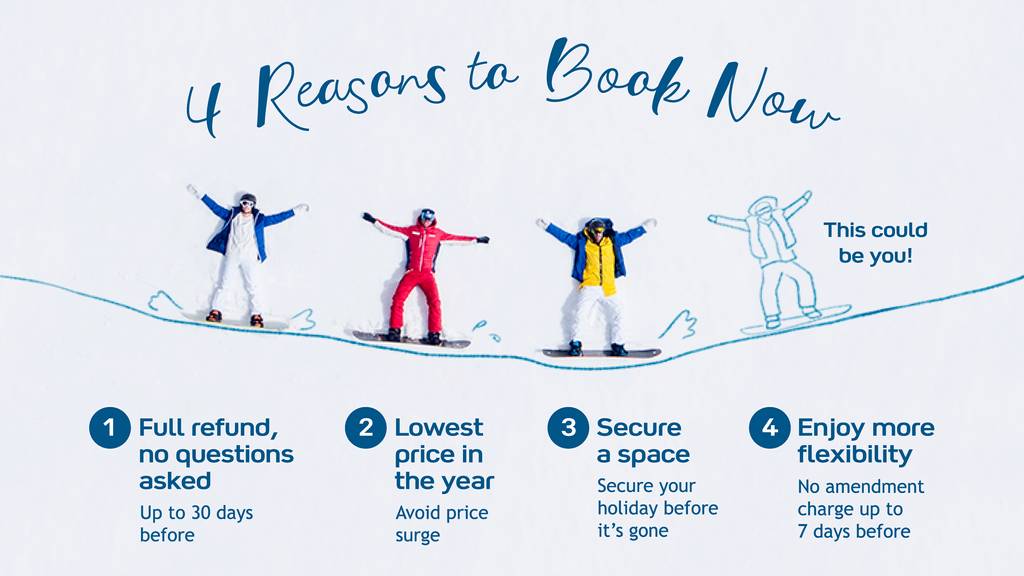 4 Reasons to Book Now

This could be you!

1 Full refund, no questions asked

Up to 30 days before

2 Lowest price in the year

Avoid price surge

3 Secure a space

Secure your holiday before it's gone

4 Enjoy more flexibility

No amendment charge up to 7 days before