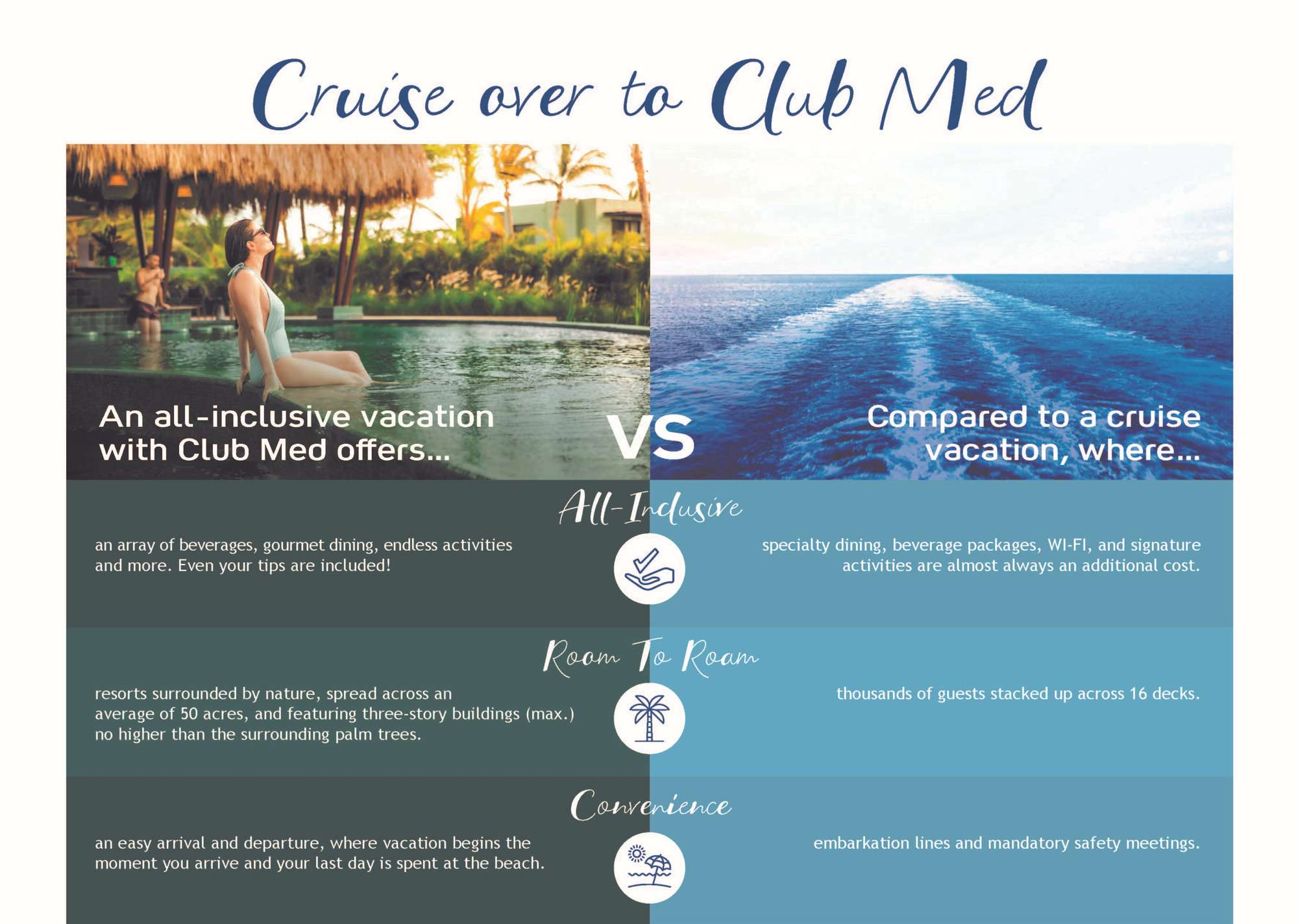 Cruise over to Club Med

An all-inclusive vacation with Club Med offers...

VS

Compared to a cruise vacation, where...

All-Inclusive

an array of beverages, gourmet dining, endless activities and more. Even your tips are included!

specialty dining, beverage packages, WI-FI, and signature activities are almost always an additional cost.

Room To Roam

resorts surrounded by nature, spread across an average of 50 acres, and featuring three-story buildings (max.) no higher than the surrounding palm trees.

thousands of guests stacked up across 16 decks.

Convenience

an easy arrival and departure, where vacation begins the moment you arrive and your last day is spent at the beach.

embarkation lines and mandatory safety meetings.