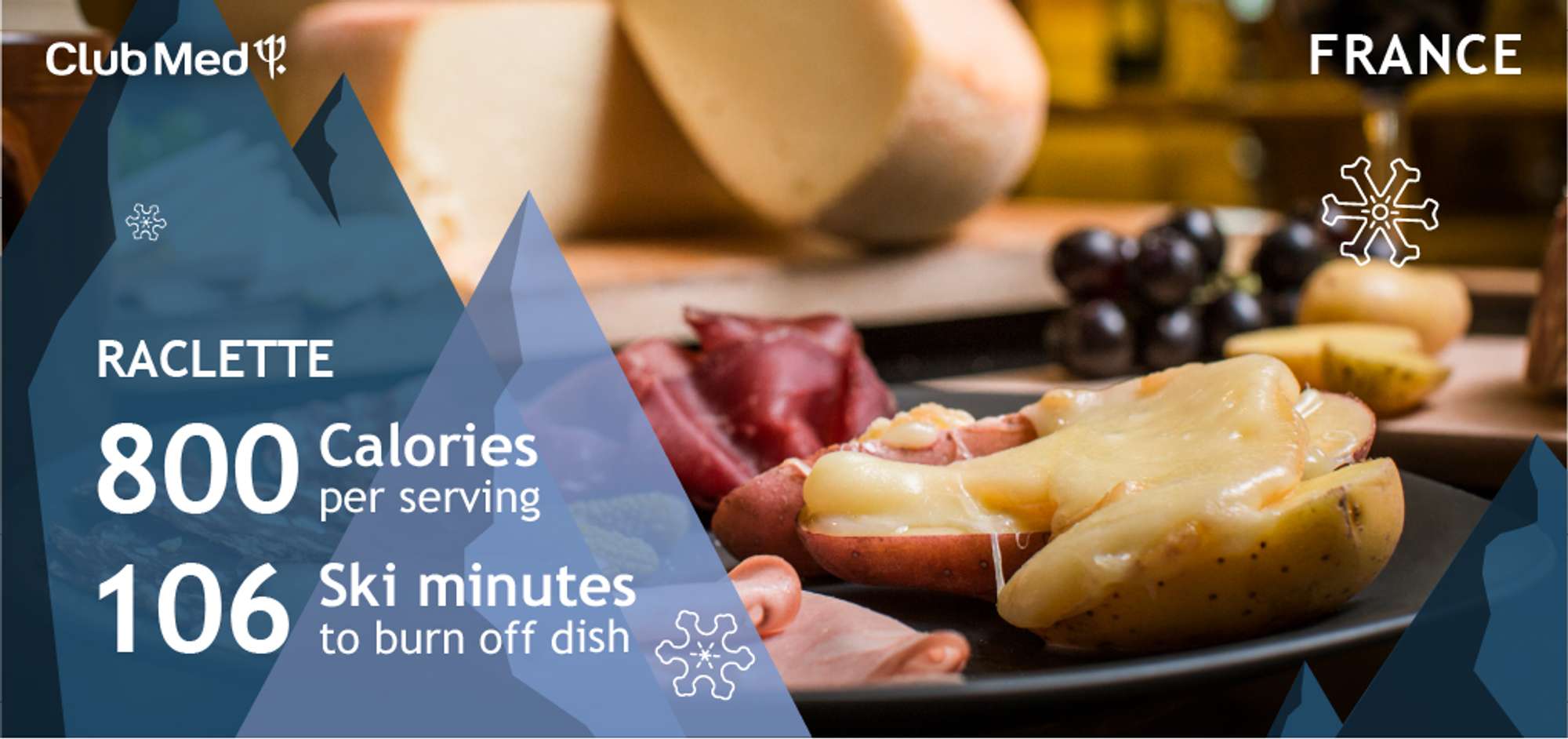 Club Med

FRANCE

RACLETTE

800 Calories per serving

106 Ski minutes to burn off dish