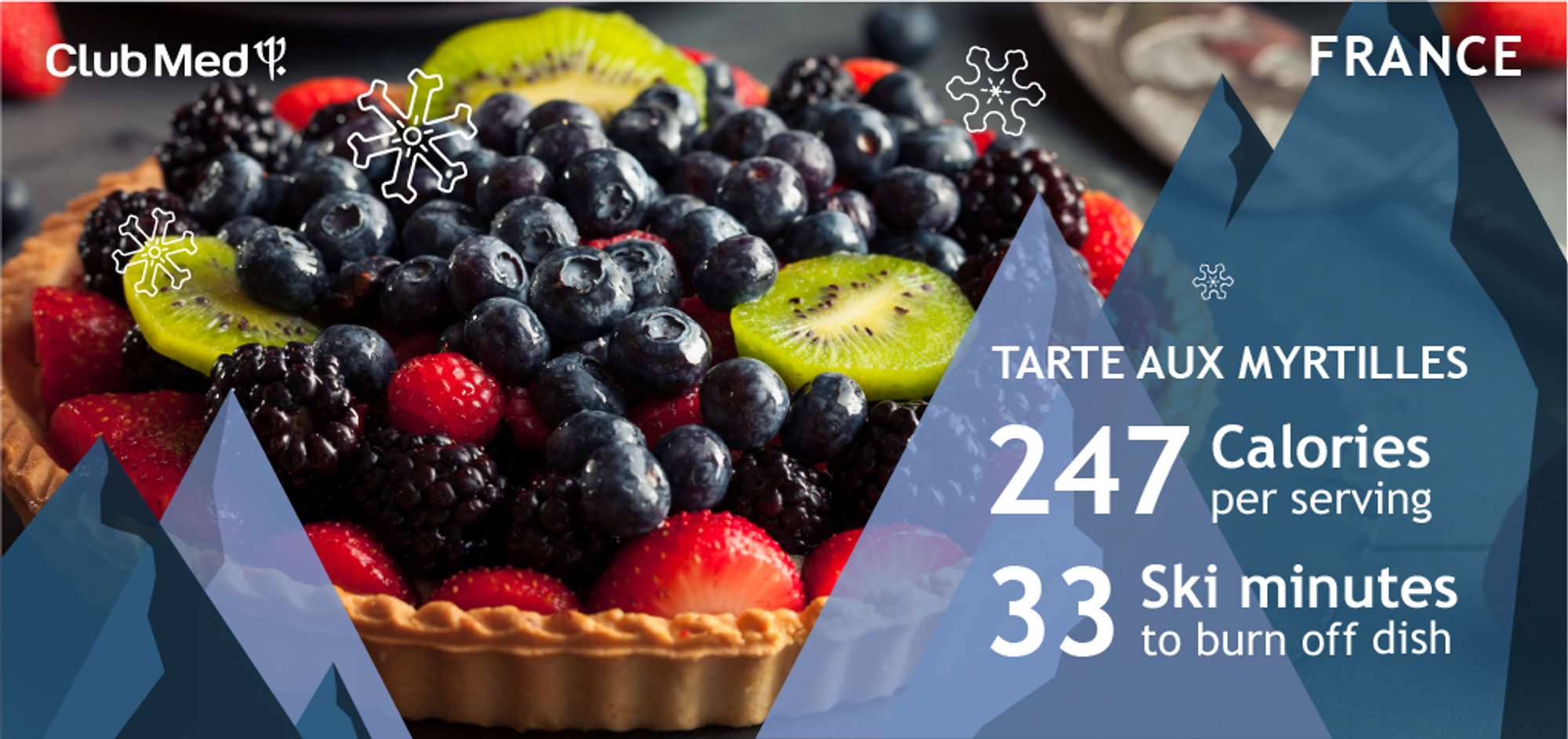 Club Med

FRANCE

TARTE AUX MYRTILLES

247 Calories per serving

33 Ski minutes to burn off dish