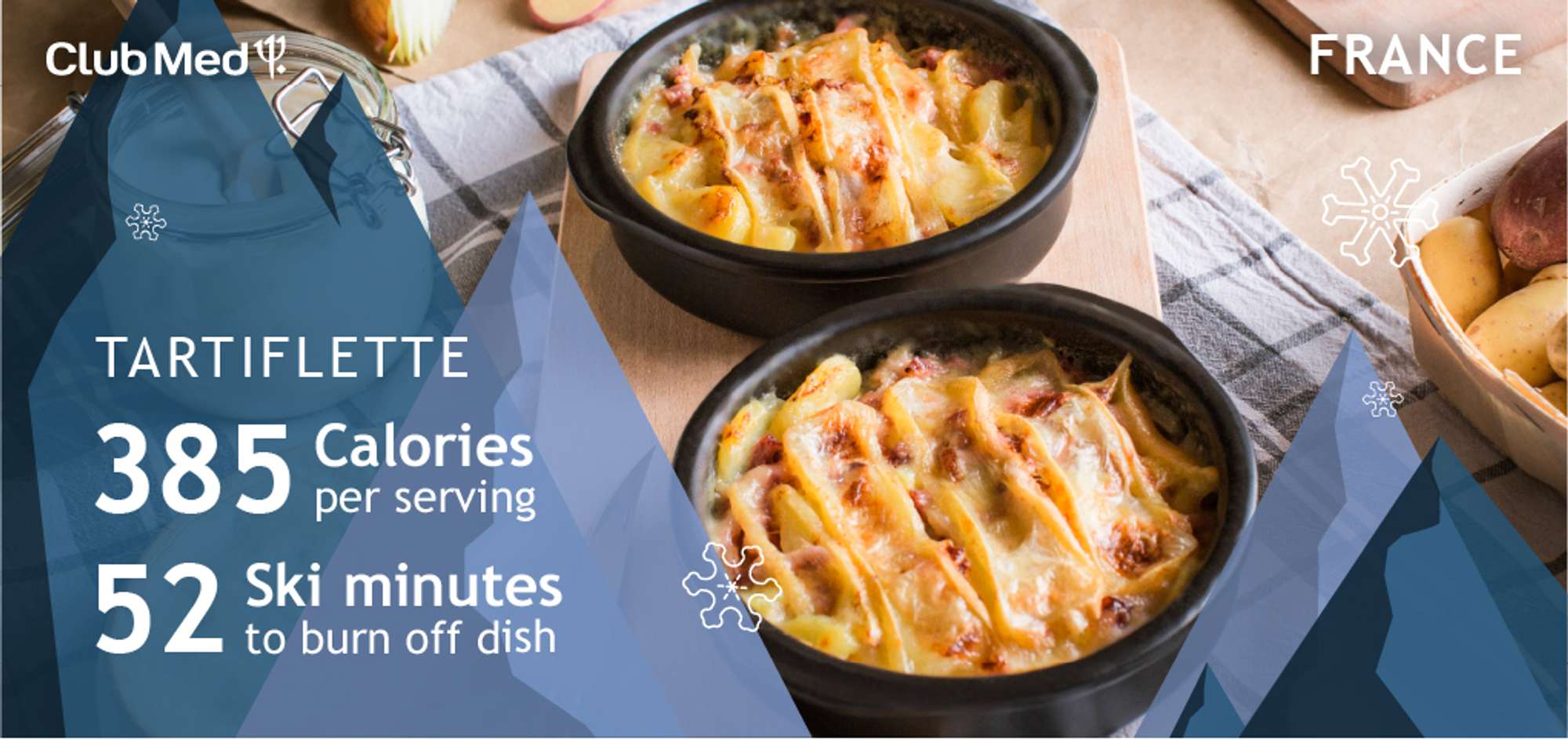 Club Med

FRANCE

TARTIFLETTE

385 Calories per serving

52 Ski minutes to burn off dish