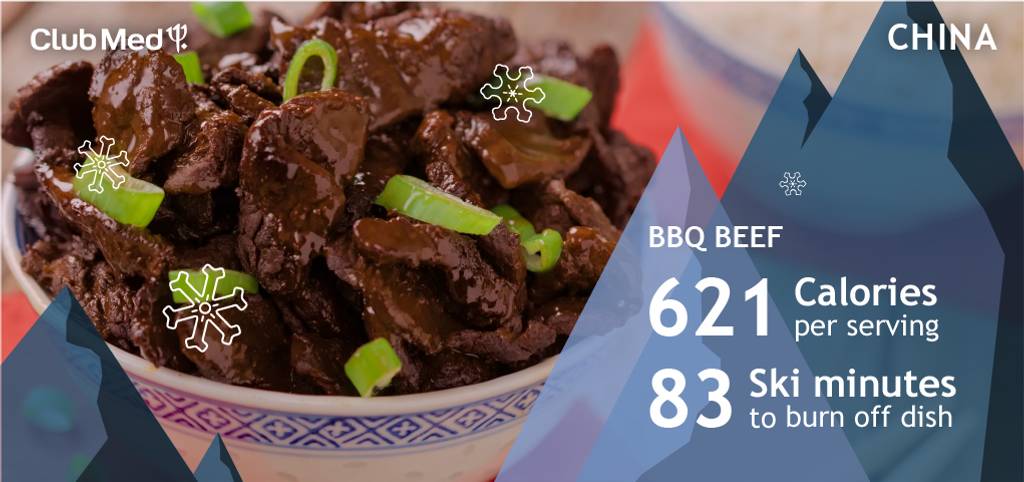 Club Med

CHINA

BBQ BEEF

621 Calories per serving

83 Ski minutes to burn off dish