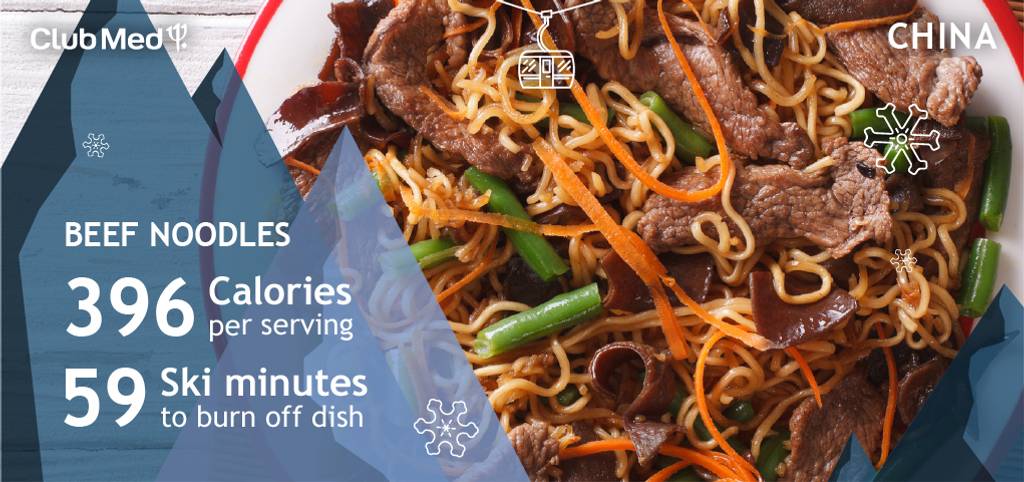 Club Med

CHINA

BEEF NOODLES

396 Calories per serving

59 Ski minutes to burn off dish