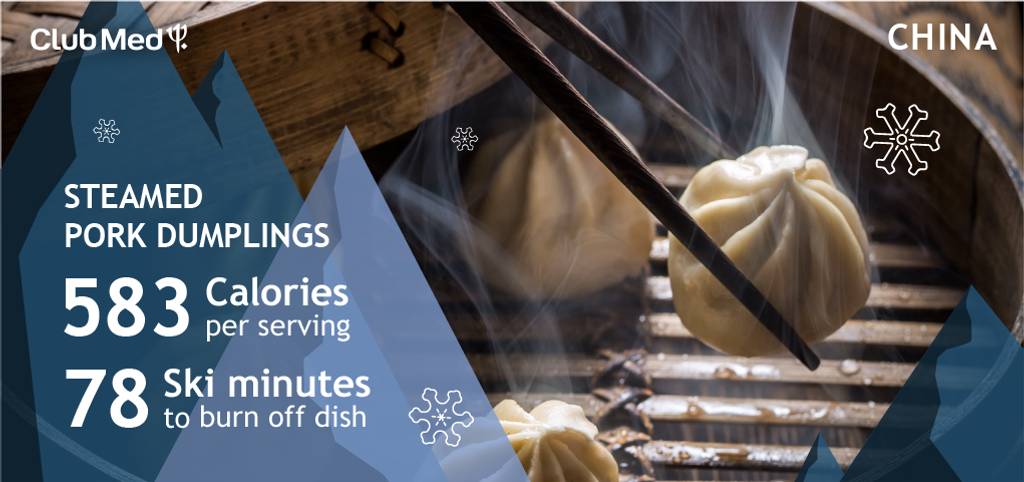 Club Med

CHINA

STEAMED PORK DUMPLINGS

583 Calories per serving

78 Ski minutes to burn off dish