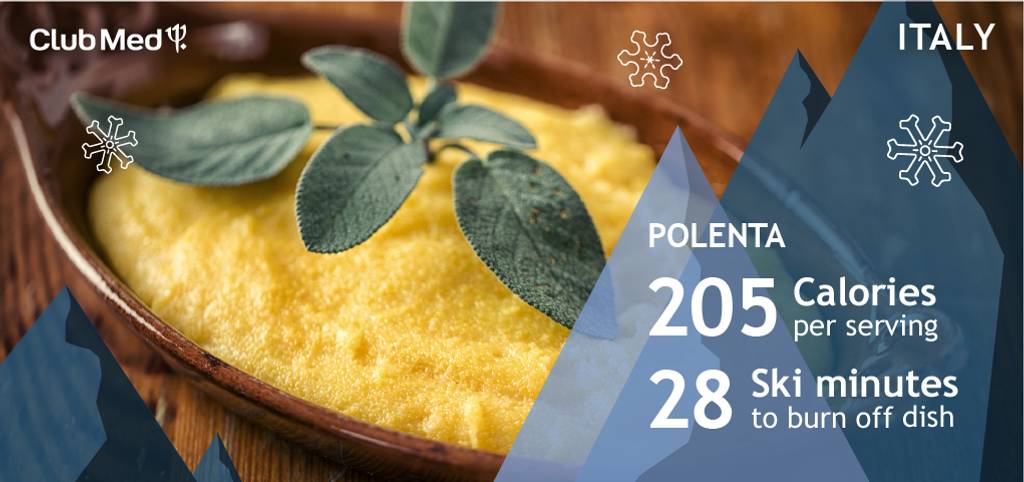 Club Med

ITALY

POLENTA

205 Calories per serving

28 Ski minutes to burn off dish