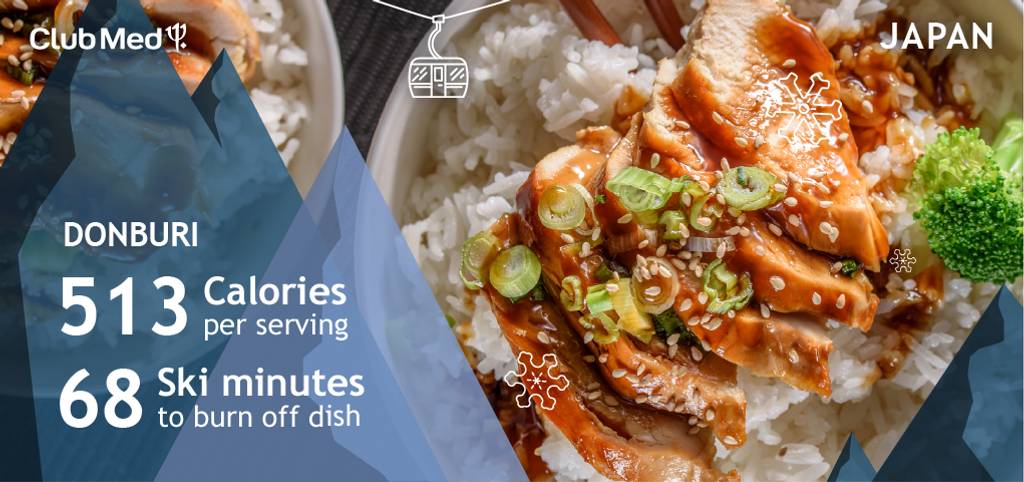 Club Med

JAPAN

DONBURI

513 Calories per serving

68 Ski minutes to burn off dish