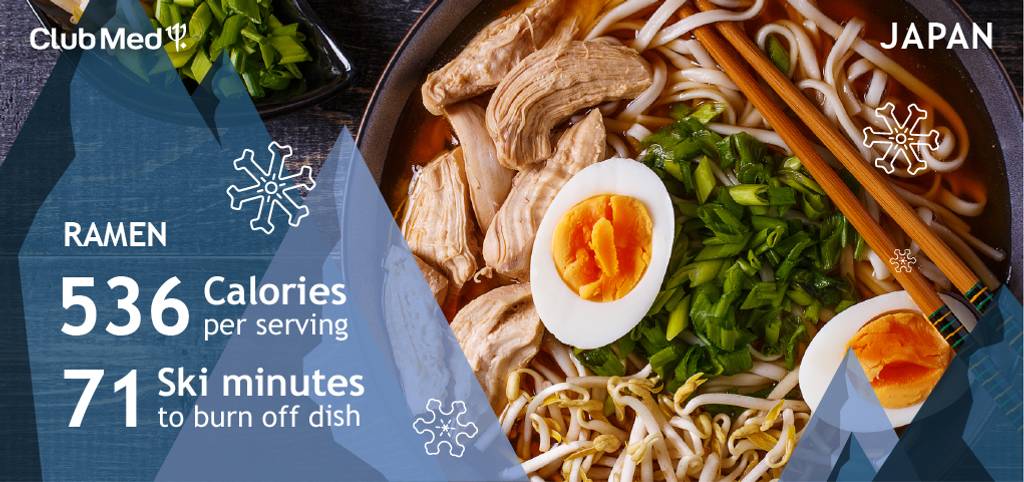 Club Med

JAPAN

RAMEN

536 Calories per serving

71 Ski minutes to burn off dish